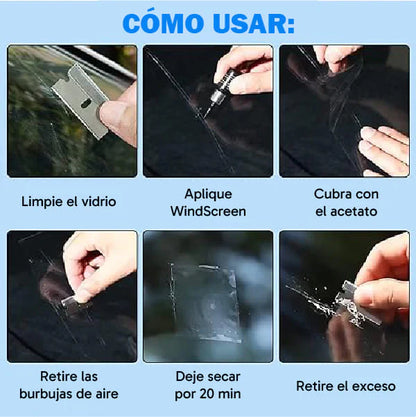 CÓMO USAR:

Limpie el vidrio

Aplique WindScreen

Cubra con el acetato

Retire las burbujas de aire

Deje secar por 20 min

Retire el exceso